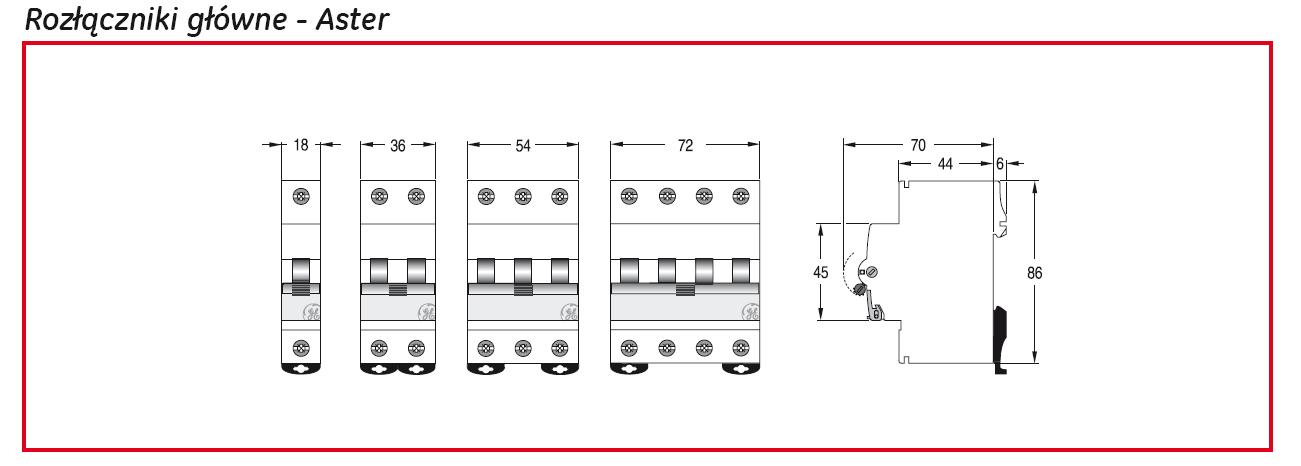 Rozłączniki główne - Aster

18

36

54

72

70

44

6

45

86