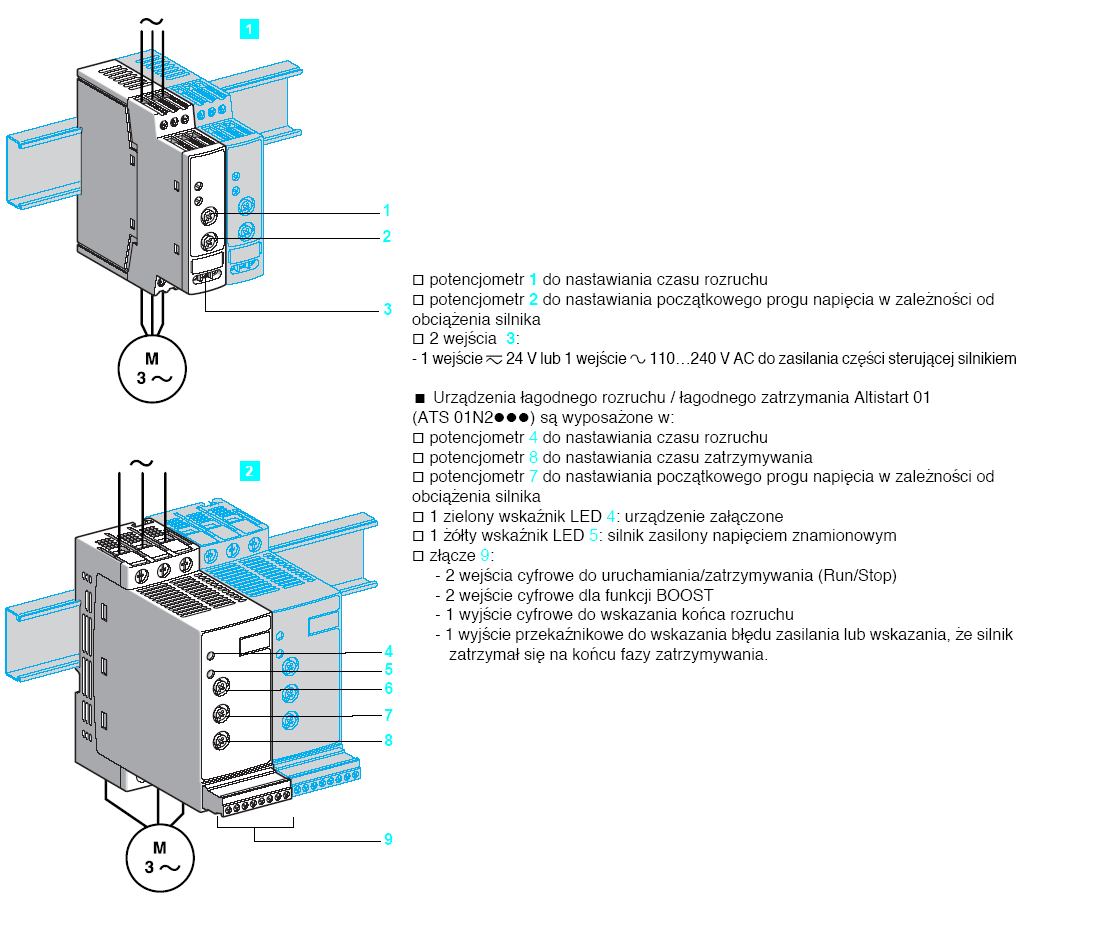 ~

1

1
2
3

M
3 ~

□ potencjometr 1 do nastawiania czasu rozruchu
□ potencjometr 2 do nastawiania początkowego progu napięcia w zależności od obciążenia silnika
□ 2 wejścia 3:
- 1 wejście ≂ 24 V lub 1 wejście ~ 110…240 V AC do zasilania części sterującej silnikiem

■ Urządzenia łagodnego rozruchu / łagodnego zatrzymania Altistart 01 (ATS 01N2●●●) są wyposażone w:
□ potencjometr 4 do nastawiania czasu rozruchu
□ potencjometr 8 do nastawiania czasu zatrzymywania
□ potencjometr 7 do nastawiania początkowego progu napięcia w zależności od obciążenia silnika
□ 1 zielony wskaźnik LED 4: urządzenie załączone
□ 1 żółty wskaźnik LED 5: silnik zasilony napięciem znamionowym
□ złącze 9:
- 2 wejścia cyfrowe do uruchamiania/zatrzymywania (Run/Stop)
- 2 wejście cyfrowe dla funkcji BOOST
- 1 wyjście cyfrowe do wskazania końca rozruchu
- 1 wyjście przekaźnikowe do wskazania błędu zasilania lub wskazania, że silnik zatrzymał się na końcu fazy zatrzymywania.

~

2

4
5
6
7
8

9

M
3 ~