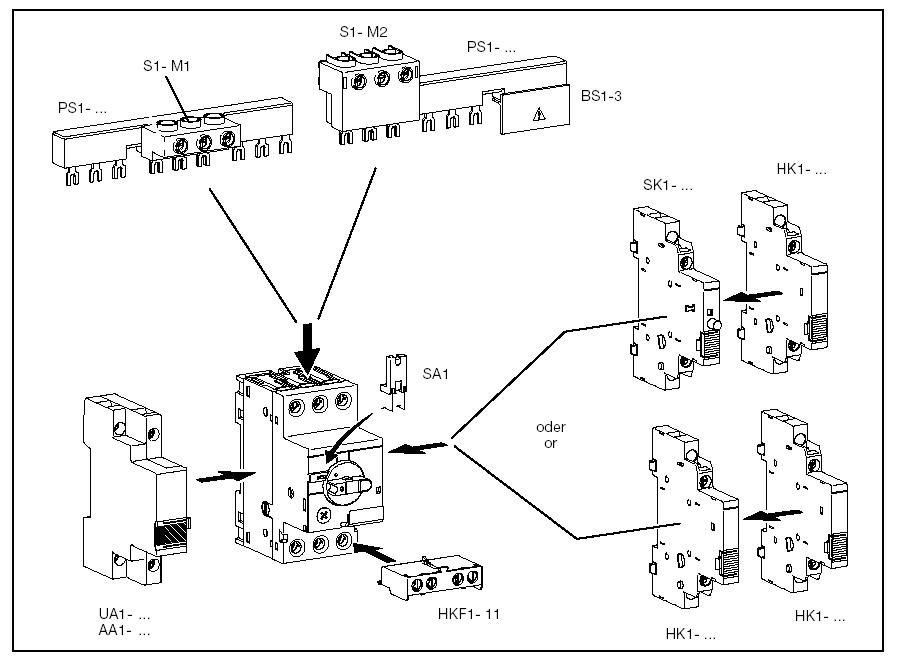 S1- M2

S1- M1

PS1- ...

PS1- ...

BS1-3

SK1- ...

HK1- ...

SA1

oder
or

UA1- ...
AA1- ...

HKF1- 11

HK1- ...

HK1- ...